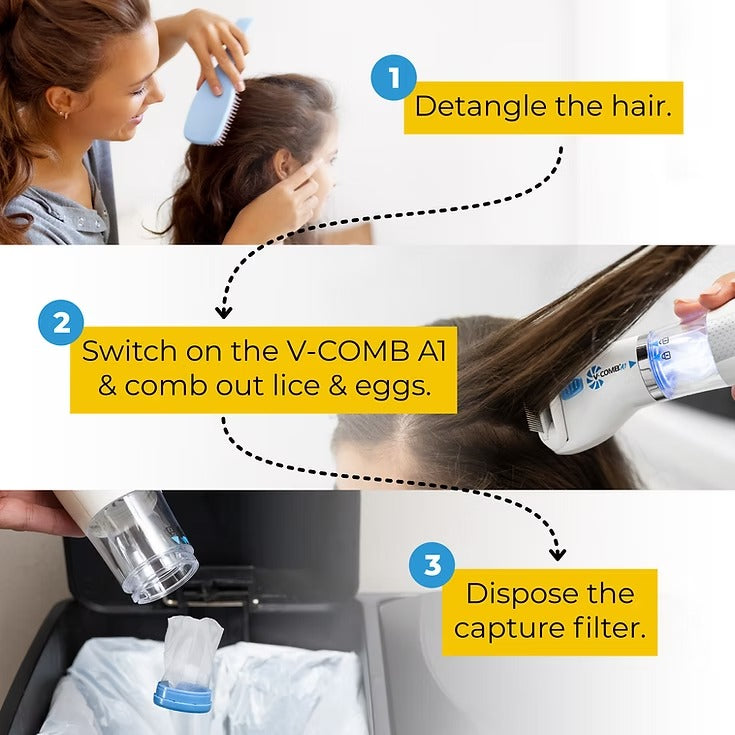 1
Detangle the hair.

2
Switch on the V-COMB A1 & comb out lice & eggs.

V-COMB A1

3
Dispose the capture filter.